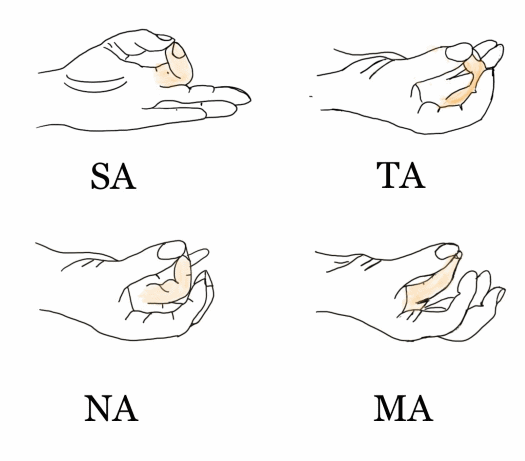 SA

TA

NA

MA